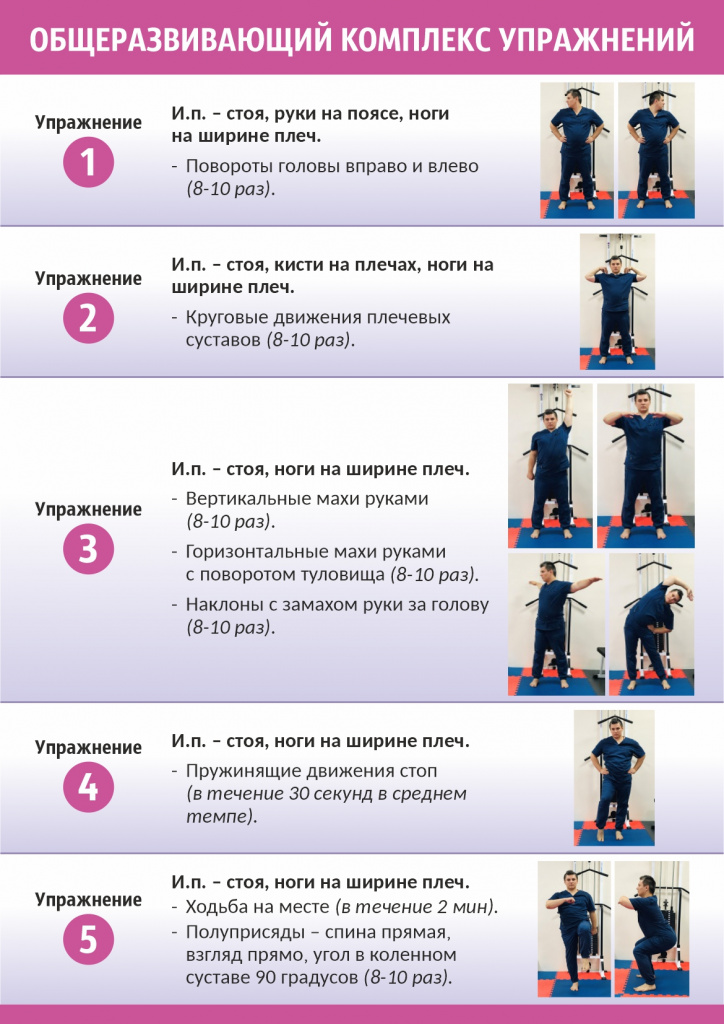 ОБЩЕРАЗВИВАЮЩИЙ КОМПЛЕКС УПРАЖНЕНИЙ

Упражнение
1

И.п. – стоя, руки на поясе, ноги на ширине плеч.

- Повороты головы вправо и влево (8-10 раз).

Упражнение
2

И.п. – стоя, кисти на плечах, ноги на ширине плеч.

- Круговые движения плечевых суставов (8-10 раз).

Упражнение
3

И.п. – стоя, ноги на ширине плеч.

- Вертикальные махи руками (8-10 раз).
- Горизонтальные махи руками с поворотом туловища (8-10 раз).
- Наклоны с замахом руки за голову (8-10 раз).

Упражнение
4

И.п. – стоя, ноги на ширине плеч.

- Пружинящие движения стоп (в течение 30 секунд в среднем темпе).

Упражнение
5

И.п. – стоя, ноги на ширине плеч.

- Ходьба на месте (в течение 2 мин).
- Полуприсяды – спина прямая, взгляд прямо, угол в коленном суставе 90 градусов (8-10 раз).