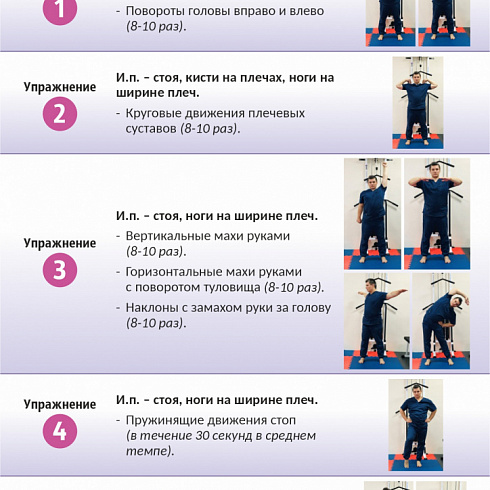 1

- Повороты головы вправо и влево (8-10 раз).

Упражнение 2

И.п. – стоя, кисти на плечах, ноги на ширине плеч.

- Круговые движения плечевых суставов (8-10 раз).

Упражнение 3

И.п. – стоя, ноги на ширине плеч.

- Вертикальные махи руками (8-10 раз).
- Горизонтальные махи руками с поворотом туловища (8-10 раз).
- Наклоны с замахом руки за голову (8-10 раз).

Упражнение 4

И.п. – стоя, ноги на ширине плеч.

- Пружинящие движения стоп (в течение 30 секунд в среднем темпе).